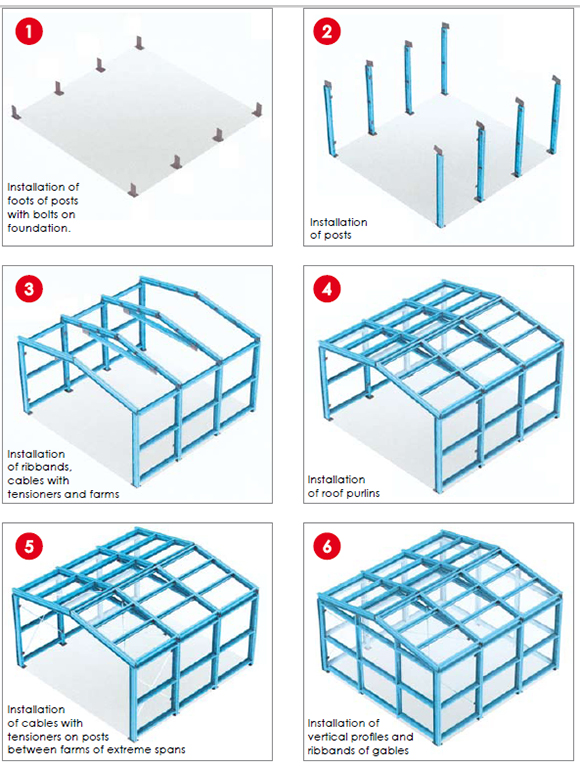 1

Installation of foots of posts with bolts on foundation.

2

Installation of posts

3

Installation of ribbands, cables with tensioners and farms

4

Installation of roof purlins

5

Installation of cables with tensioners on posts between farms of extreme spans

6

Installation of vertical profiles and ribbands of gables