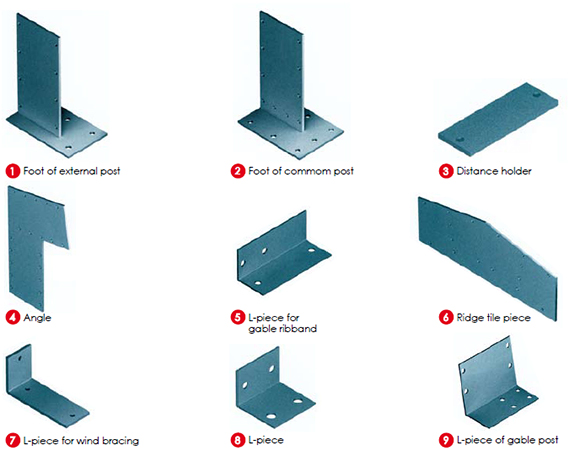 1 Foot of external post

2 Foot of commom post

3 Distance holder

4 Angle

5 L-piece for gable ribband

6 Ridge tile piece

7 L-piece for wind bracing

8 L-piece

9 L-piece of gable post