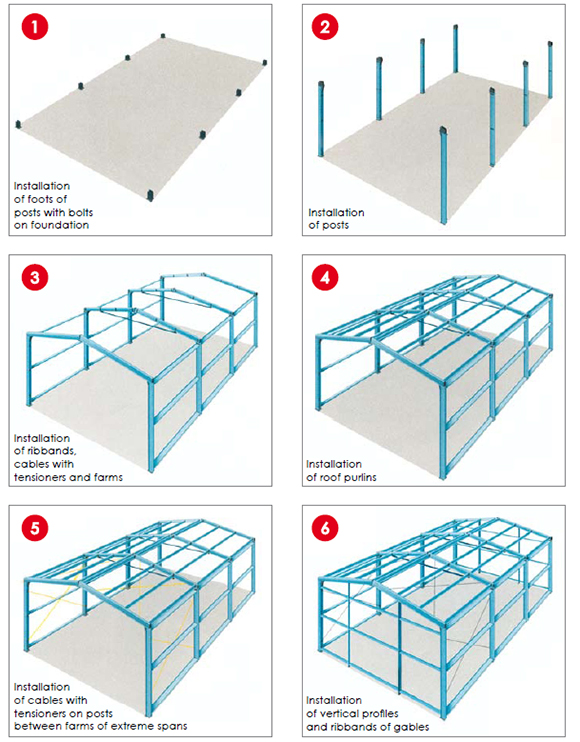 1

Installation of foots of posts with bolts on foundation

2

Installation of posts

3

Installation of ribbands, cables with tensioners and farms

4

Installation of roof purlins

5

Installation of cables with tensioners on posts between farms of extreme spans

6

Installation of vertical profiles and ribbands of gables