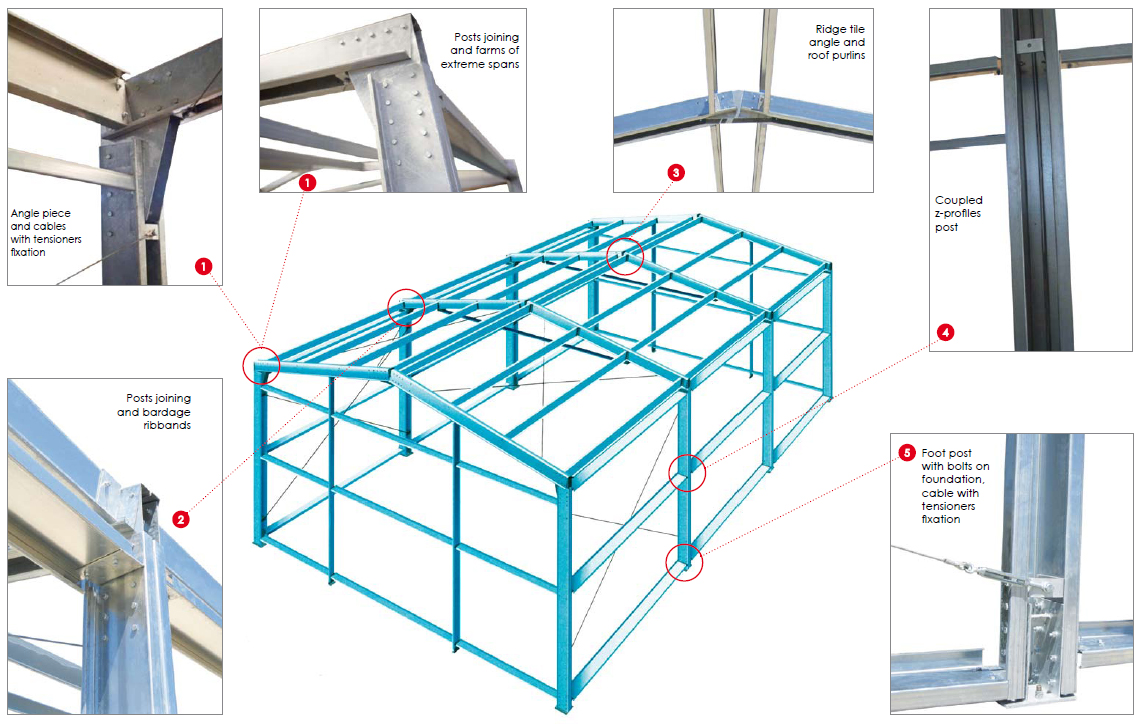 Angle piece and cables with tensioners fixation

1

Posts joining and farms of extreme spans

1

Ridge tile angle and roof purlins

3

Coupled z-profiles post

4

Posts joining and bardage ribbands

2

5 Foot post with bolts on foundation, cable with tensioners fixation