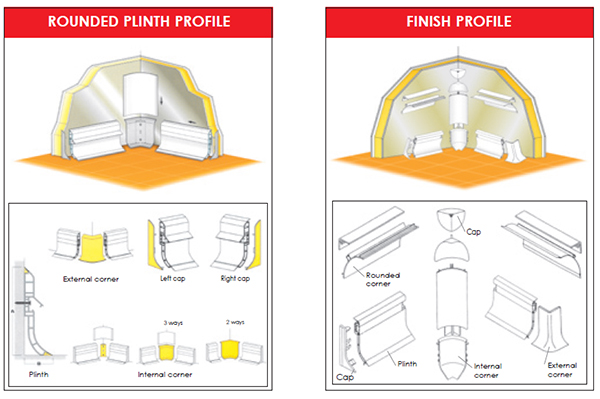 ROUNDED PLINTH PROFILE

External corner

Left cap

Right cap

A

B

Plinth

3 ways

2 ways

Internal corner

FINISH PROFILE

Cap

Rounded corner

Plinth

Cap

Internal corner

External corner