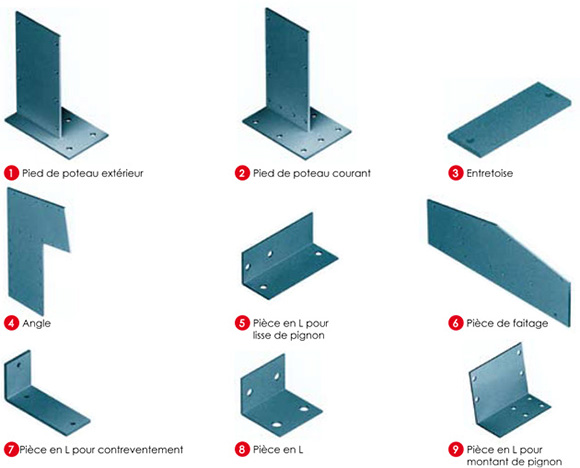 1 Pied de poteau extérieur

2 Pied de poteau courant

3 Entretoise

4 Angle

5 Pièce en L pour lisse de pignon

6 Pièce de faitage

7 Pièce en L pour contreventement

8 Pièce en L

9 Pièce en L pour montant de pignon