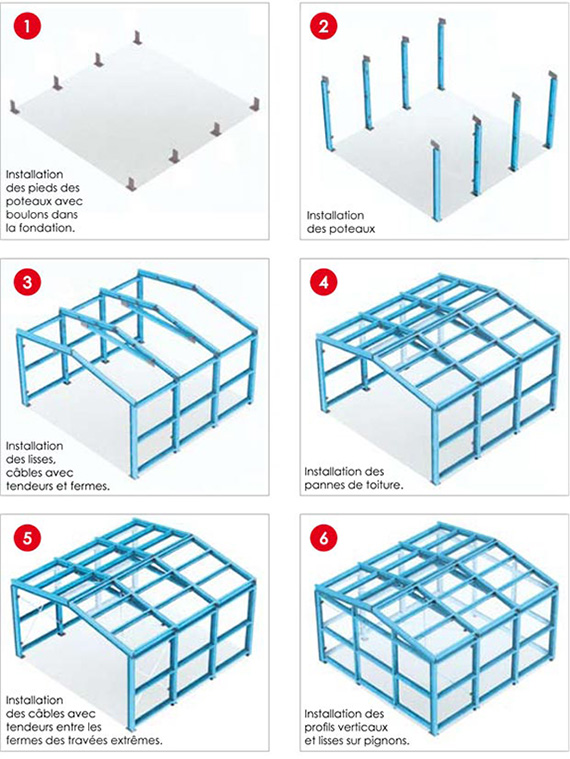 1

Installation des pieds des poteaux avec boulons dans la fondation.

2

Installation des poteaux

3

Installation des lisses, câbles avec tendeurs et fermes.

4

Installation des pannes de toiture.

5

Installation des câbles avec tendeurs entre les fermes des travées extrêmes.

6

Installation des profils verticaux et lisses sur pignons.