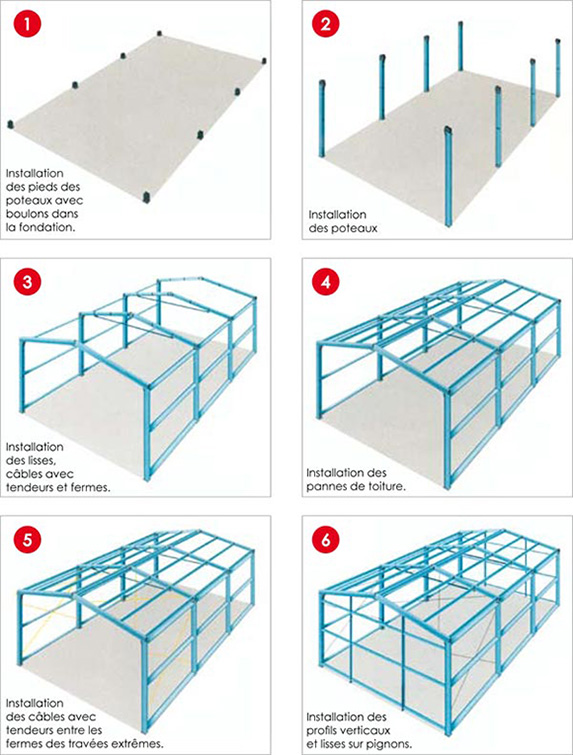 1

Installation des pieds des poteaux avec boulons dans la fondation.

2

Installation des poteaux

3

Installation des lisses, câbles avec tendeurs et fermes.

4

Installation des pannes de toiture.

5

Installation des câbles avec tendeurs entre les fermes des travées extrêmes.

6

Installation des profils verticaux et lisses sur pignons.