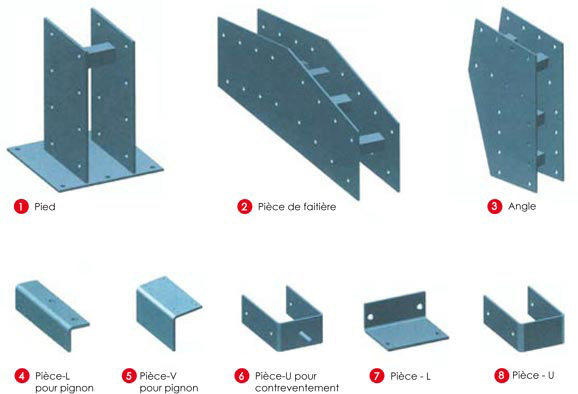 1 Pied

2 Pièce de faitière

3 Angle

4 Pièce-L pour pignon

5 Pièce-V pour pignon

6 Pièce-U pour contreventement

7 Pièce - L

8 Pièce - U